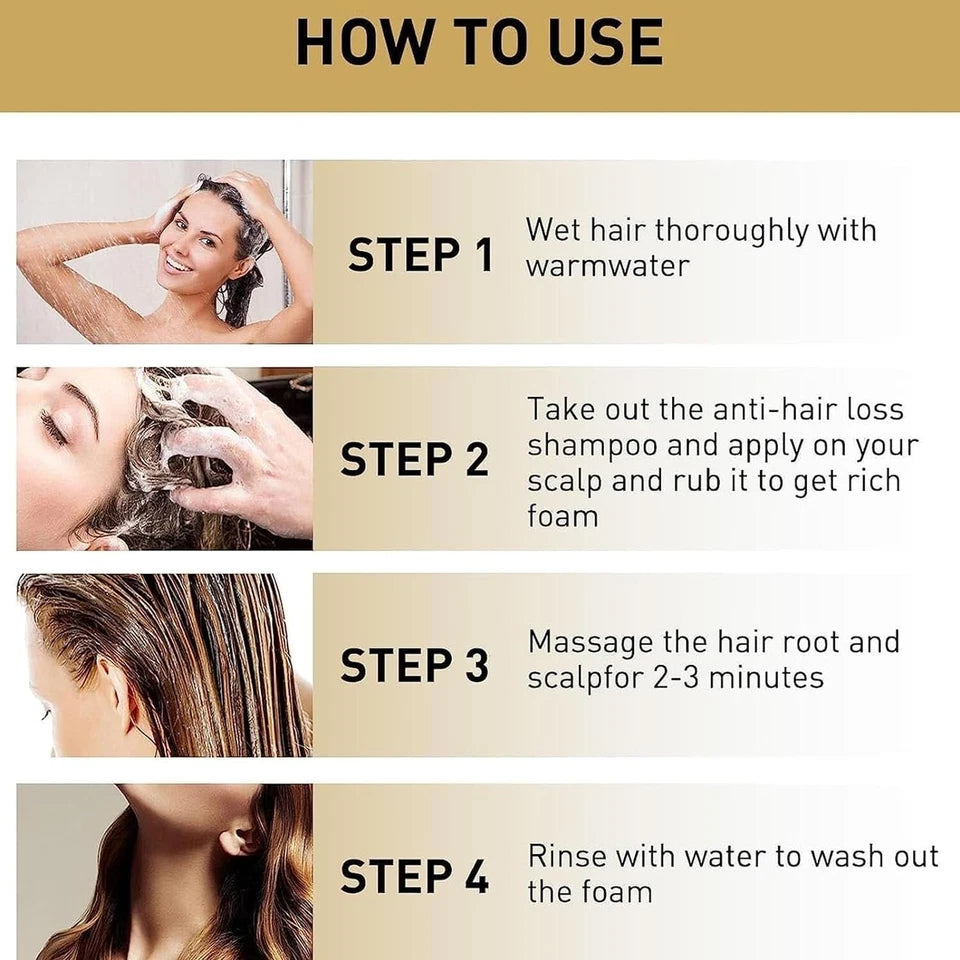 HOW TO USE

STEP 1 Wet hair thoroughly with warmwater

STEP 2 Take out the anti-hair loss shampoo and apply on your scalp and rub it to get rich foam

STEP 3 Massage the hair root and scalpfor 2-3 minutes

STEP 4 Rinse with water to wash out the foam